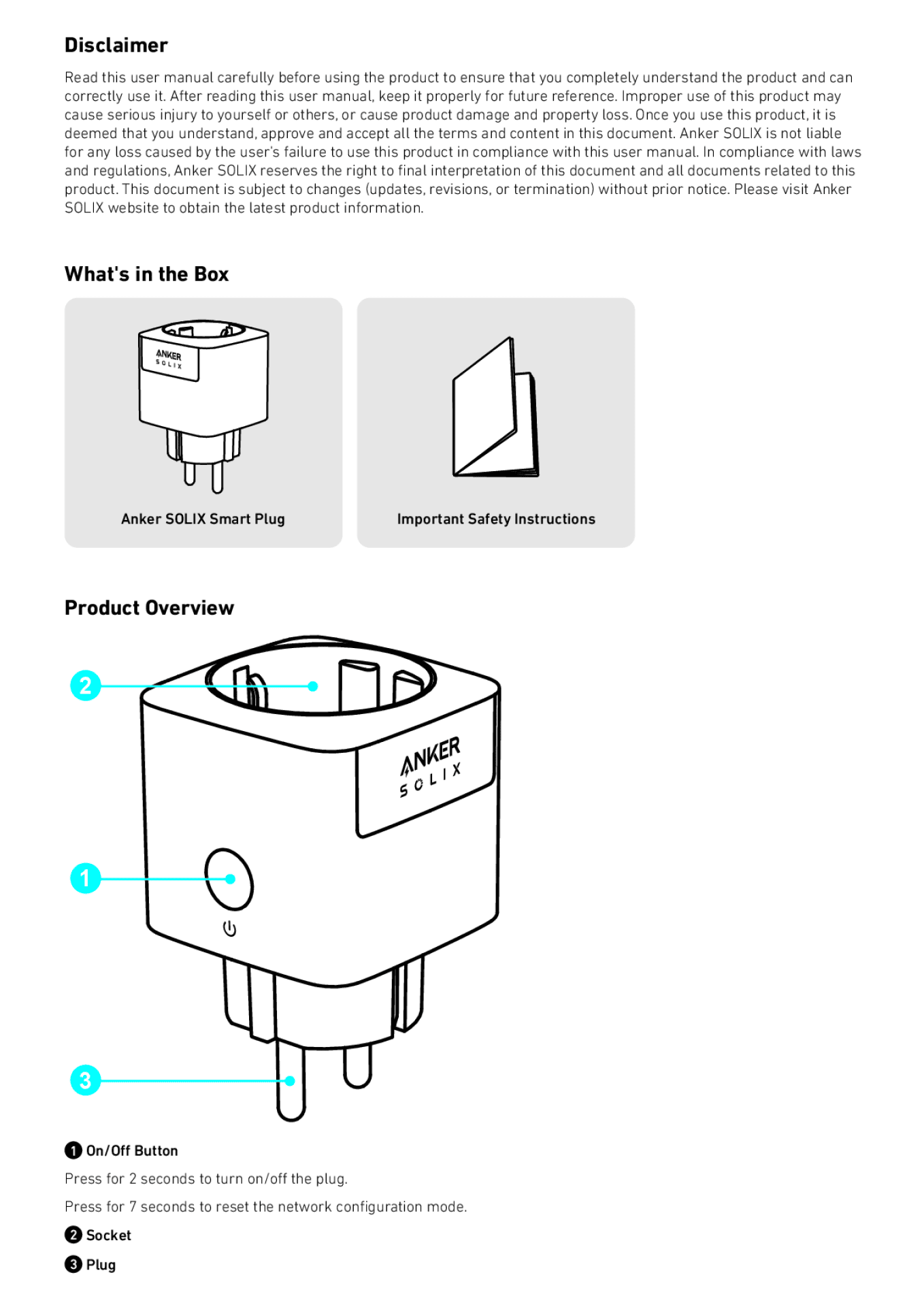 Disclaimer

Read this user manual carefully before using the product to ensure that you completely understand the product and can correctly use it. After reading this user manual, keep it properly for future reference. Improper use of this product may cause serious injury to yourself or others, or cause product damage and property loss. Once you use this product, it is deemed that you understand, approve and accept all the terms and content in this document. Anker SOLIX is not liable for any loss caused by the user's failure to use this product in compliance with this user manual. In compliance with laws and regulations, Anker SOLIX reserves the right to final interpretation of this document and all documents related to this product. This document is subject to changes (updates, revisions, or termination) without prior notice. Please visit Anker SOLIX website to obtain the latest product information.

What's in the Box

ANKER SOLIX

Anker SOLIX Smart Plug

Important Safety Instructions

Product Overview

2

ANKER SOLIX

1

3

1 On/Off Button

Press for 2 seconds to turn on/off the plug.

Press for 7 seconds to reset the network configuration mode.

2 Socket

3 Plug